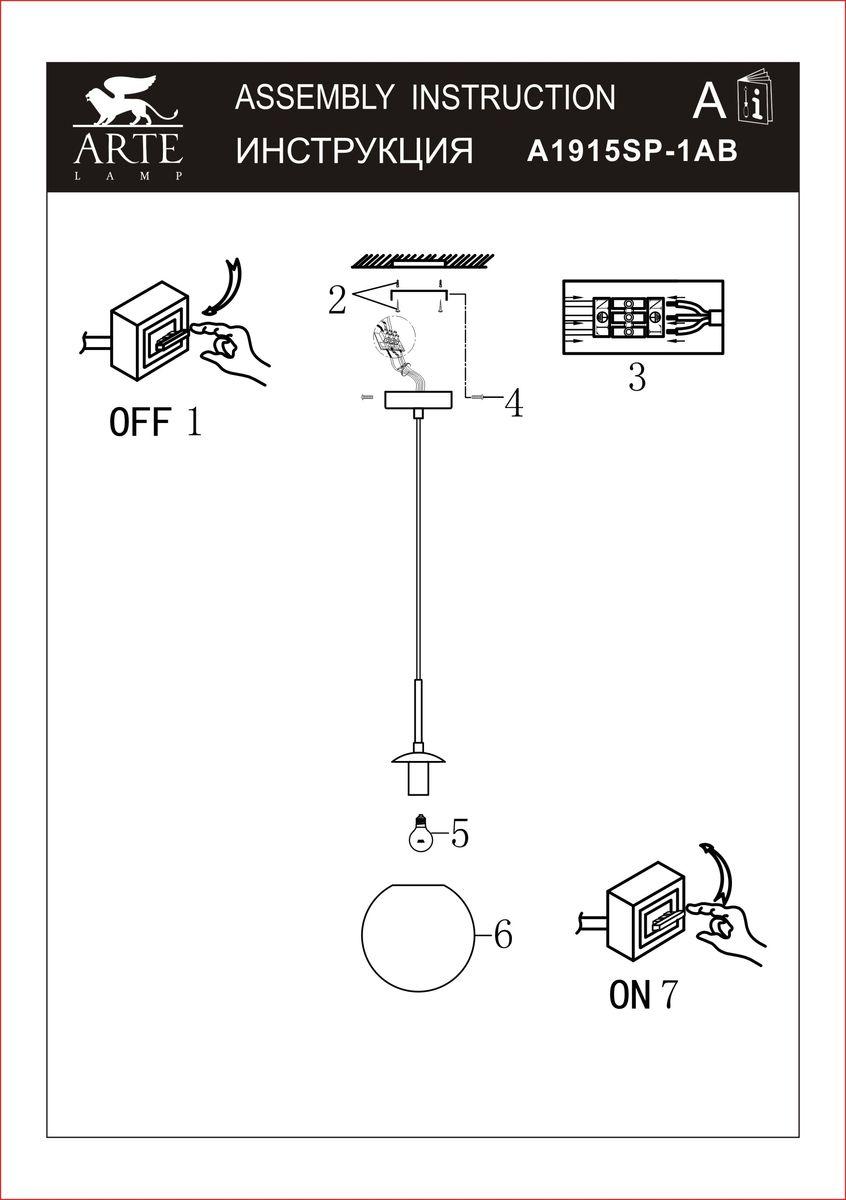 ARTE
LAMP

ASSEMBLY INSTRUCTION
ИНСТРУКЦИЯ

A

A1915SP-1AB

OFF 1

2

3

4

5

6

ON 7