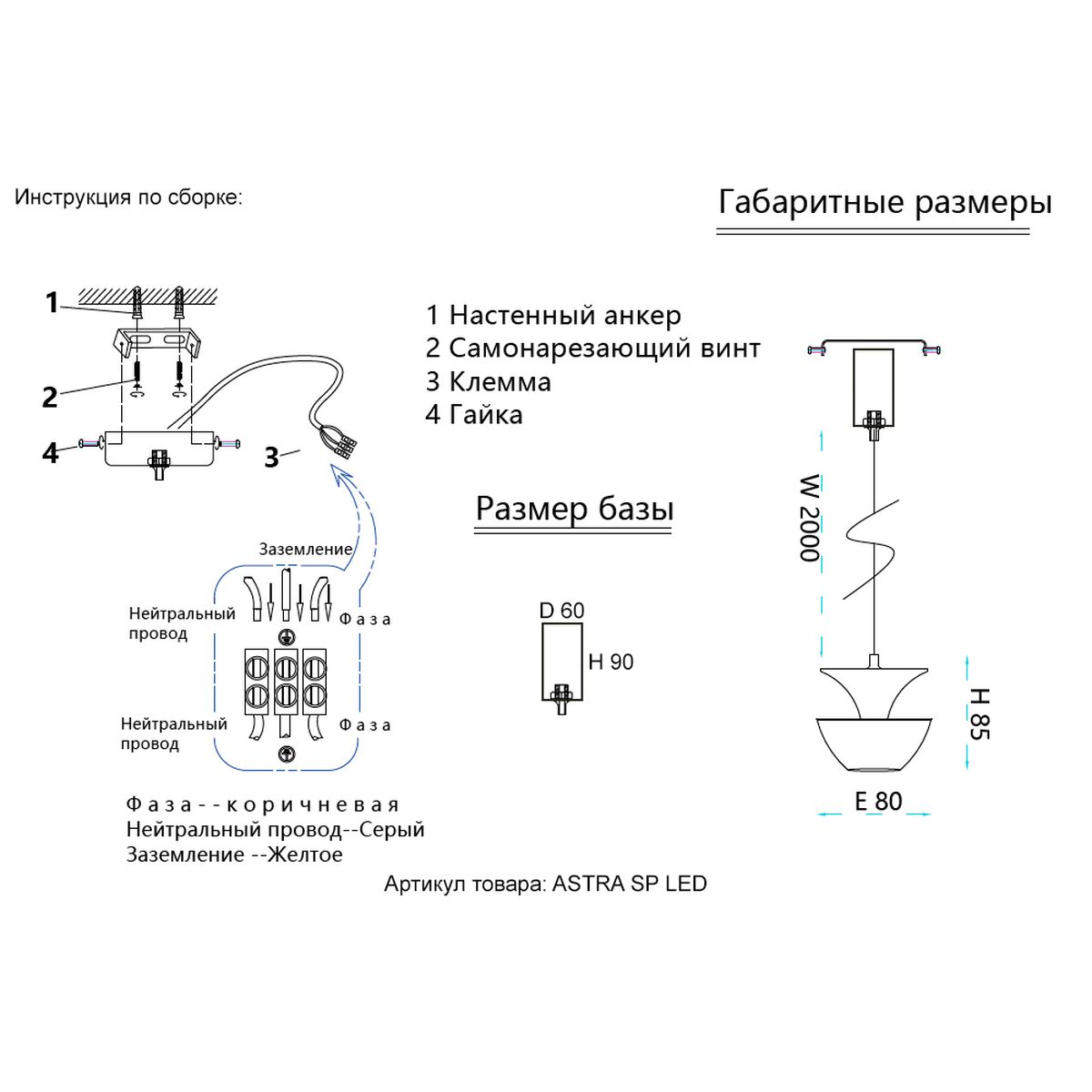 Инструкция по сборке:

Габаритные размеры

1
2
4
3

1 Настенный анкер
2 Самонарезающий винт
3 Клемма
4 Гайка

Размер базы

Заземление
Нейтральный провод
Фаза
Нейтральный провод
Фаза

D 60
H 90

W 2000
H 85
E 80

Фаза--коричневая
Нейтральный провод--Серый
Заземление --Желтое

Артикул товара: ASTRA SP LED