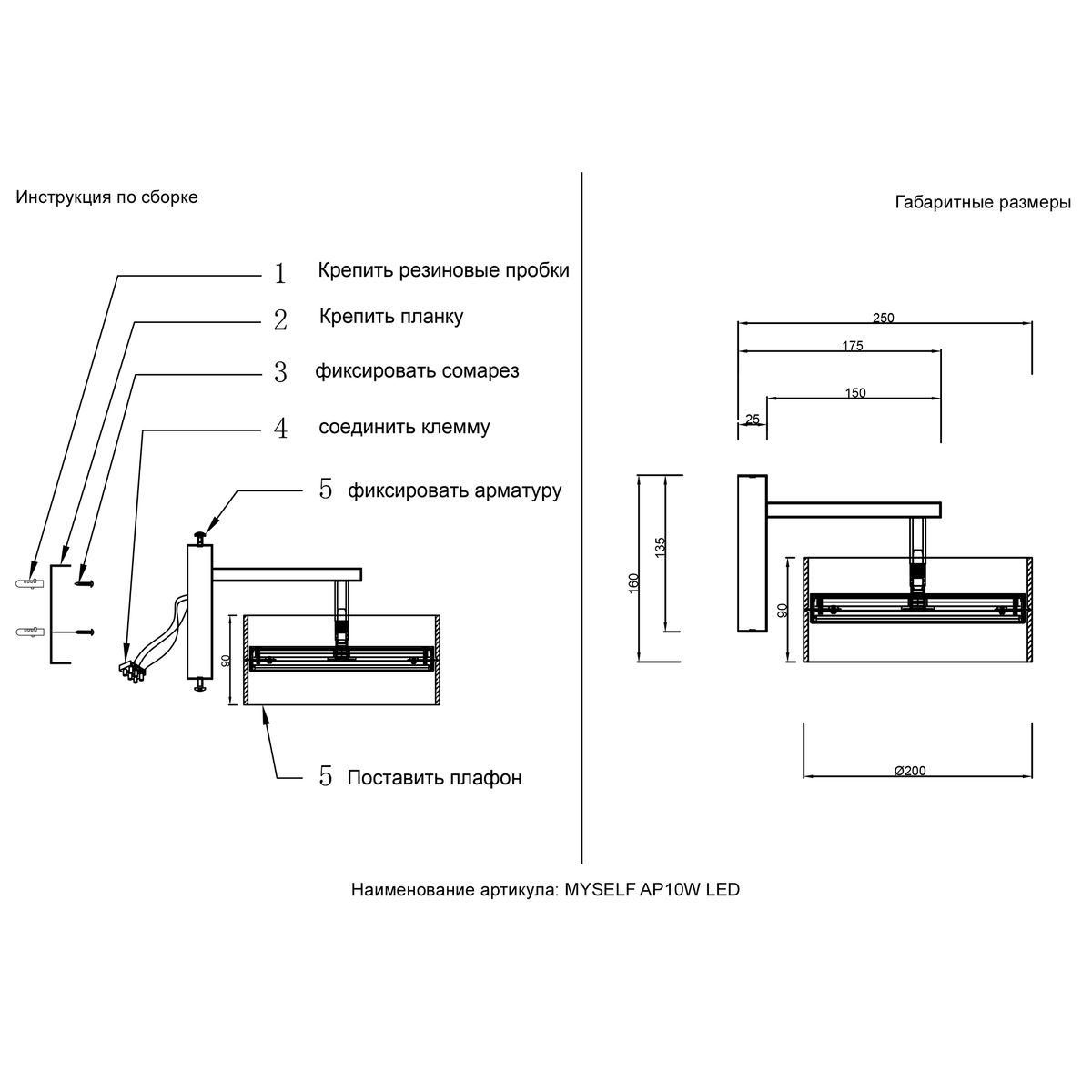 Инструкция по сборке

1 Крепить резиновые пробки

2 Крепить планку

3 фиксировать сомарез

4 соединить клемму

5 фиксировать арматуру

90

5 Поставить плафон

Габаритные размеры

250

175

150

25

160

135

90

Ø200

Наименование артикула: MYSELF AP10W LED