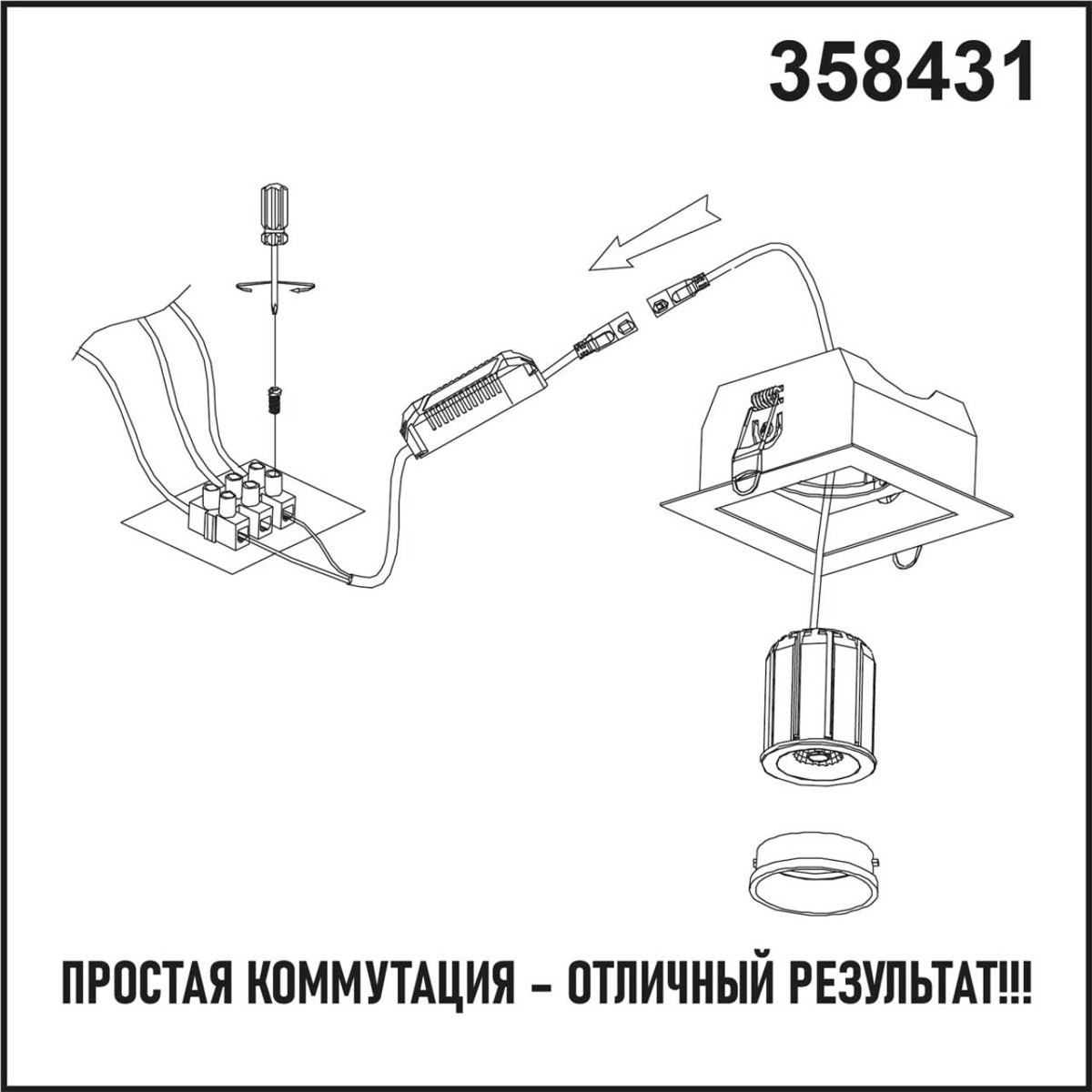 358431

ПРОСТАЯ КОММУТАЦИЯ – ОТЛИЧНЫЙ РЕЗУЛЬТАТ!!!