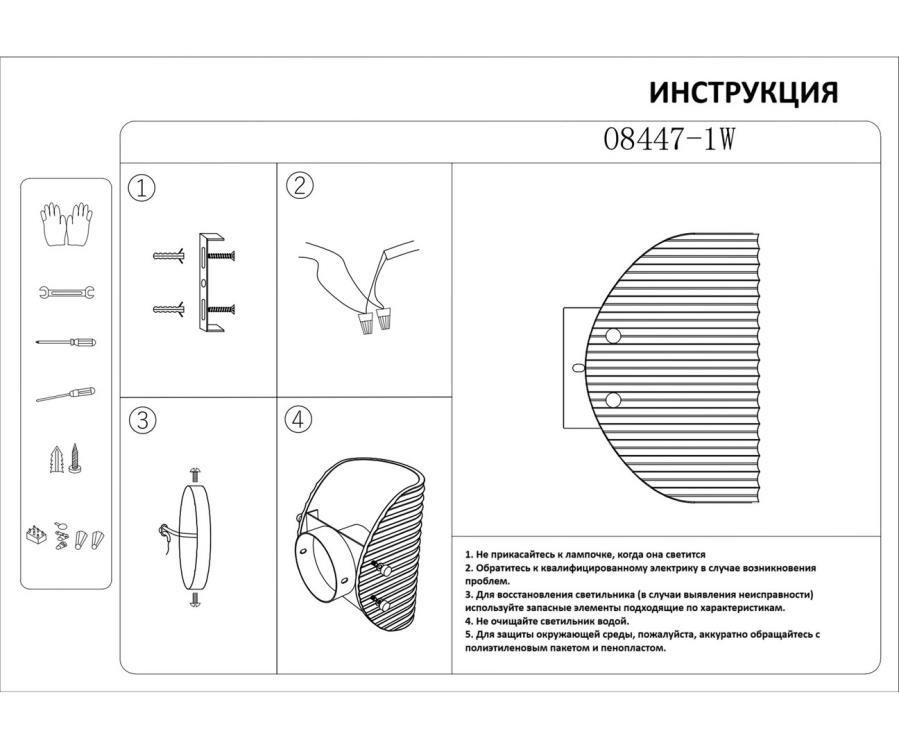 ИНСТРУКЦИЯ

08447-1W

①

②

③

④

1. Не прикасайтесь к лампочке, когда она светится
2. Обратитесь к квалифицированному электрику в случае возникновения проблем.
3. Для восстановления светильника (в случаи выявления неисправности) используйте запасные элементы подходящие по характеристикам.
4. Не очищайте светильник водой.
5. Для защиты окружающей среды, пожалуйста, аккуратно обращайтесь с полиэтиленовым пакетом и пенопластом.