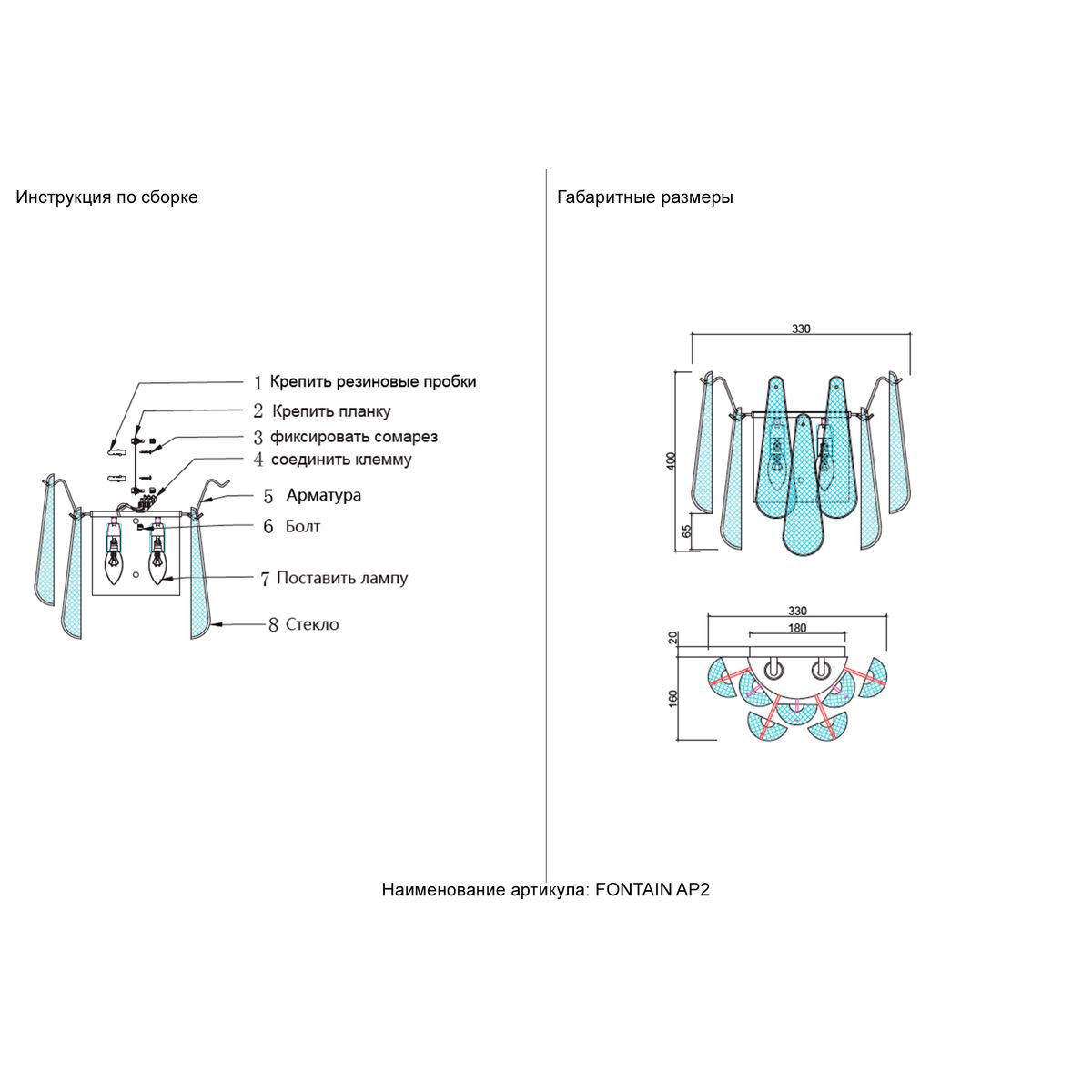 Инструкция по сборке

1 Крепить резиновые пробки
2 Крепить планку
3 фиксировать сомарез
4 соединить клемму
5 Арматура
6 Болт
7 Поставить лампу
8 Стекло

Габаритные размеры

330
400
65

330
180
20
160

Наименование артикула: FONTAIN AP2