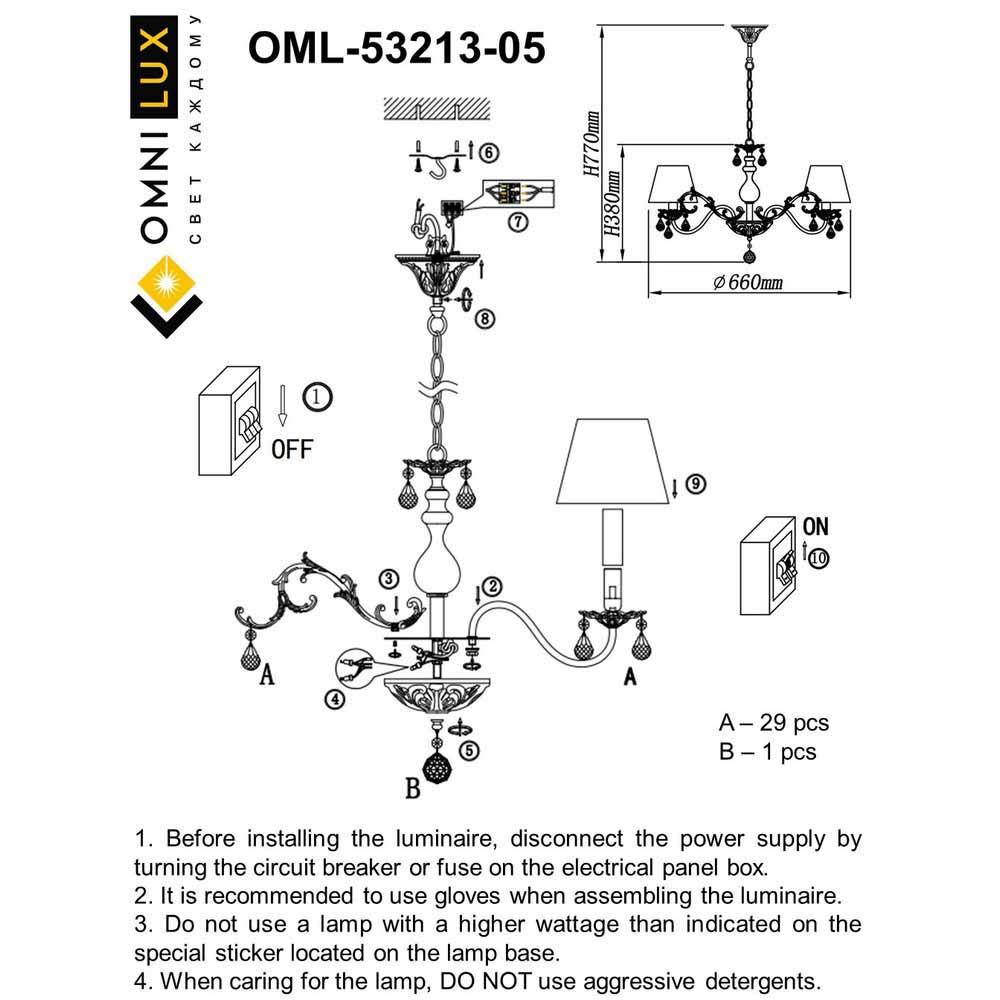 OMNILUX
СВЕТ КАЖДОМУ

OML-53213-05

H770mm
H380mm
⌀660mm

6
7
8
1
OFF
9
ON
10
3
2
A
A
4
5
B

A – 29 pcs
B – 1 pcs

1. Before installing the luminaire, disconnect the power supply by turning the circuit breaker or fuse on the electrical panel box.
2. It is recommended to use gloves when assembling the luminaire.
3. Do not use a lamp with a higher wattage than indicated on the special sticker located on the lamp base.
4. When caring for the lamp, DO NOT use aggressive detergents.