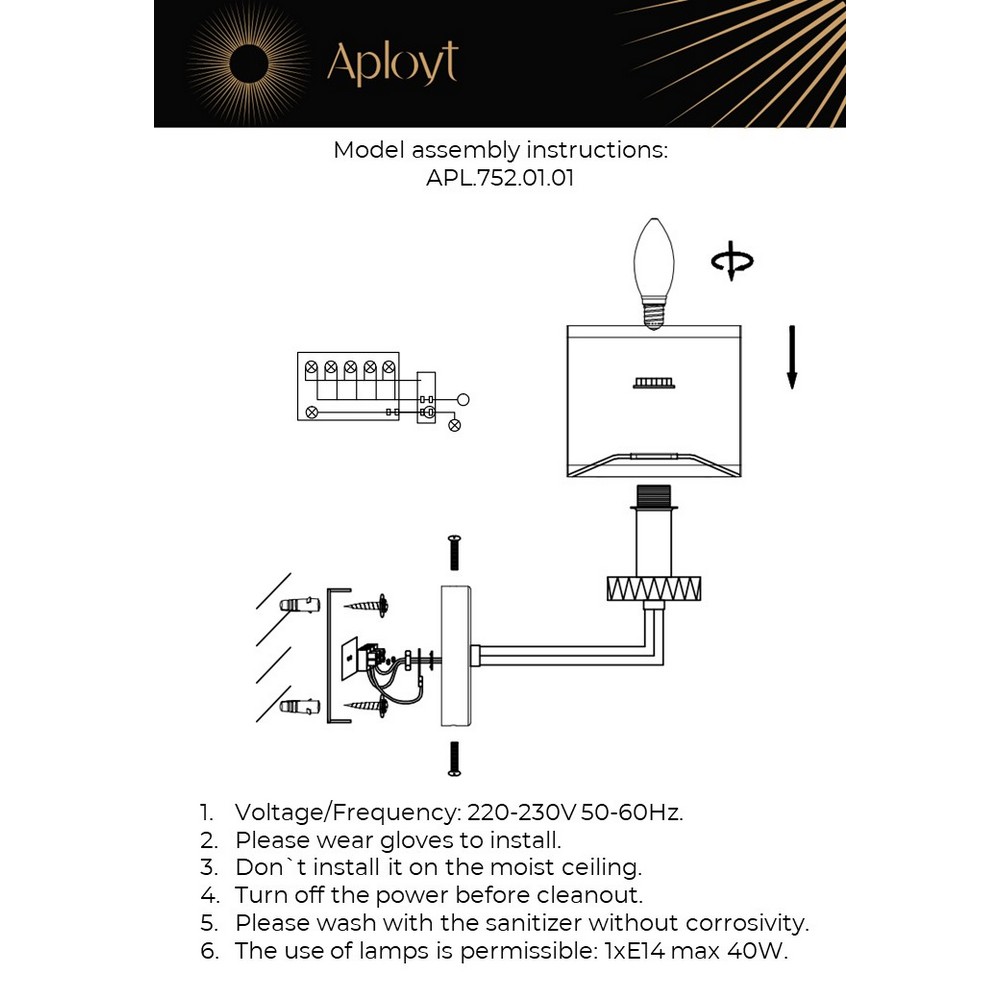 Aployt

Model assembly instructions:
APL.752.01.01

1. Voltage/Frequency: 220-230V 50-60Hz.
2. Please wear gloves to install.
3. Don`t install it on the moist ceiling.
4. Turn off the power before cleanout.
5. Please wash with the sanitizer without corrosivity.
6. The use of lamps is permissible: 1xE14 max 40W.