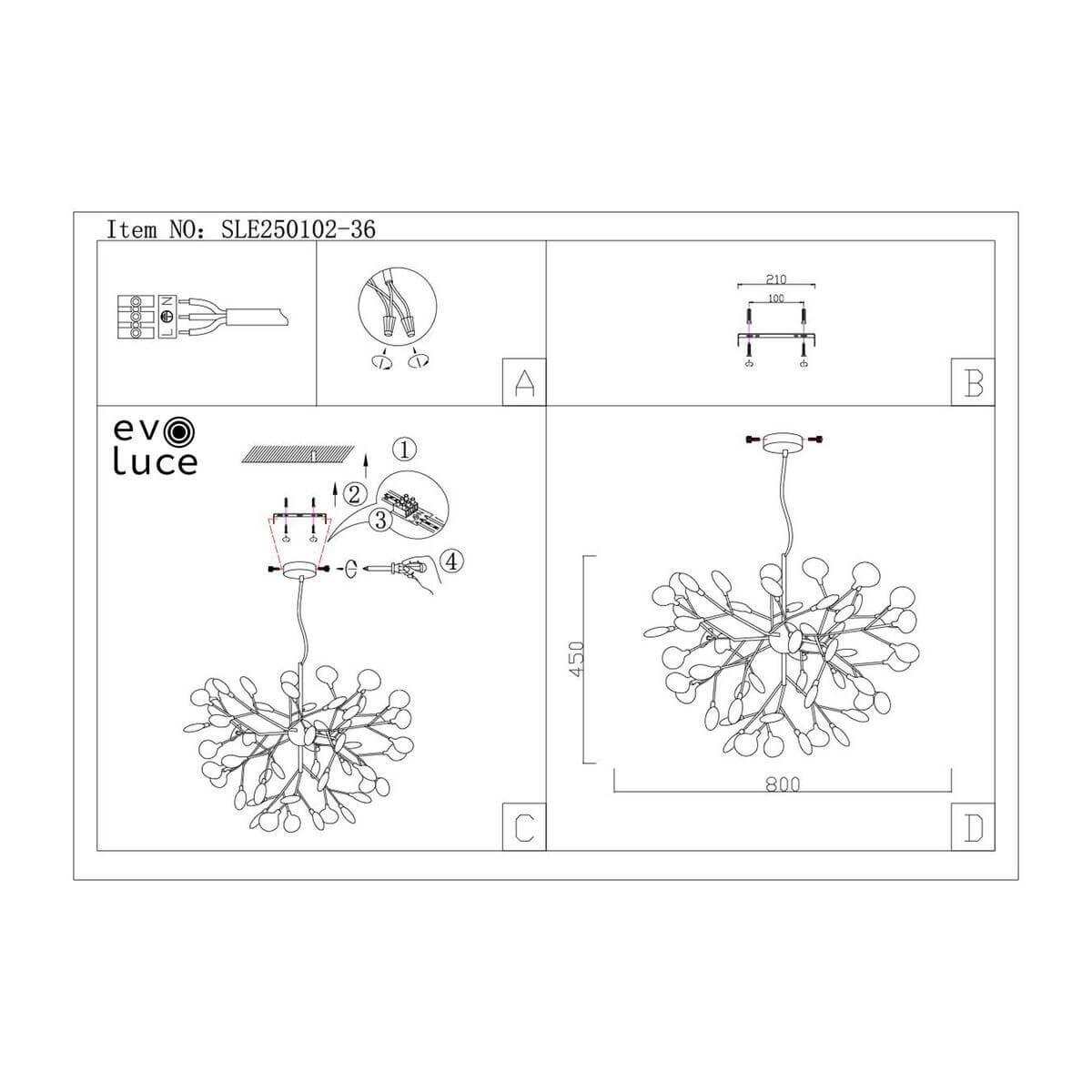 Item NO: SLE250102-36

N
L

A

210
100

B

evo
luce

①
②
③
④

C

450

800

D