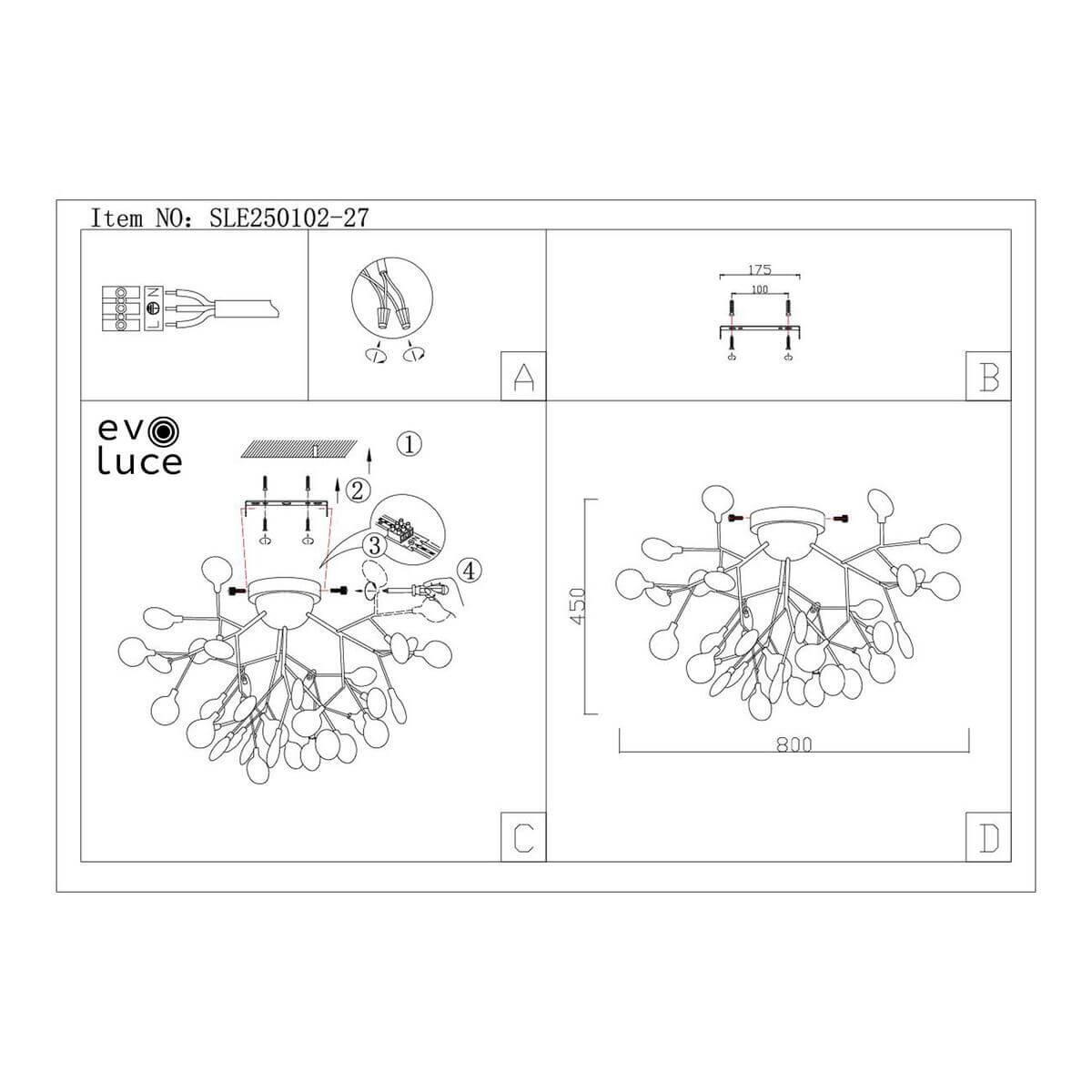 Item NO: SLE250102-27

N
L

A

175
100

B

evo
luce

①
②
③
④

C

450

800

D