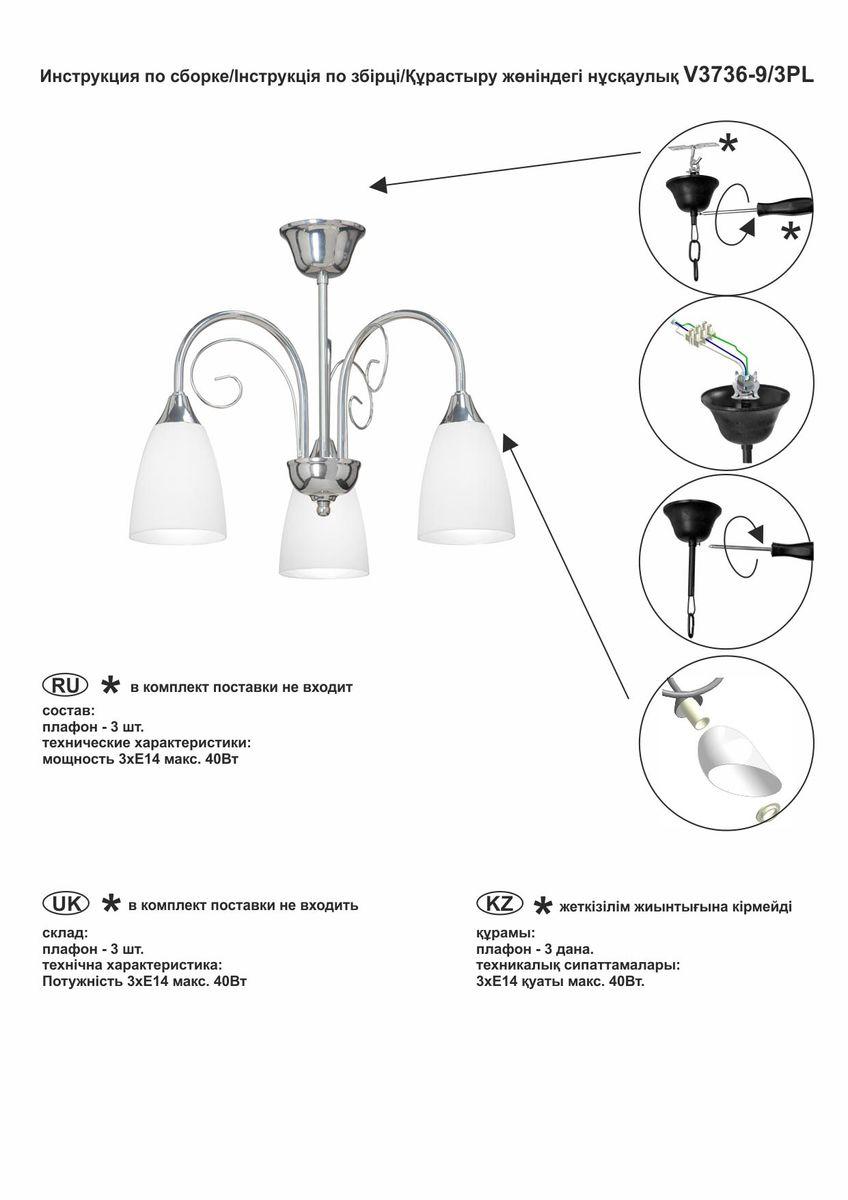 Инструкция по сборке/Інструкція по збірці/Құрастыру жөніндегі нұсқаулық V3736-9/3PL

*

*

RU * в комплект поставки не входит

состав:
плафон - 3 шт.
технические характеристики:
мощность 3хE14 макс. 40Вт

UK * в комплект поставки не входить

склад:
плафон - 3 шт.
технічна характеристика:
Потужність 3хE14 макс. 40Вт

KZ * жеткізілім жиынтығына кірмейді

құрамы:
плафон - 3 дана.
техникалық сипаттамалары:
3хE14 қуаты макс. 40Вт.