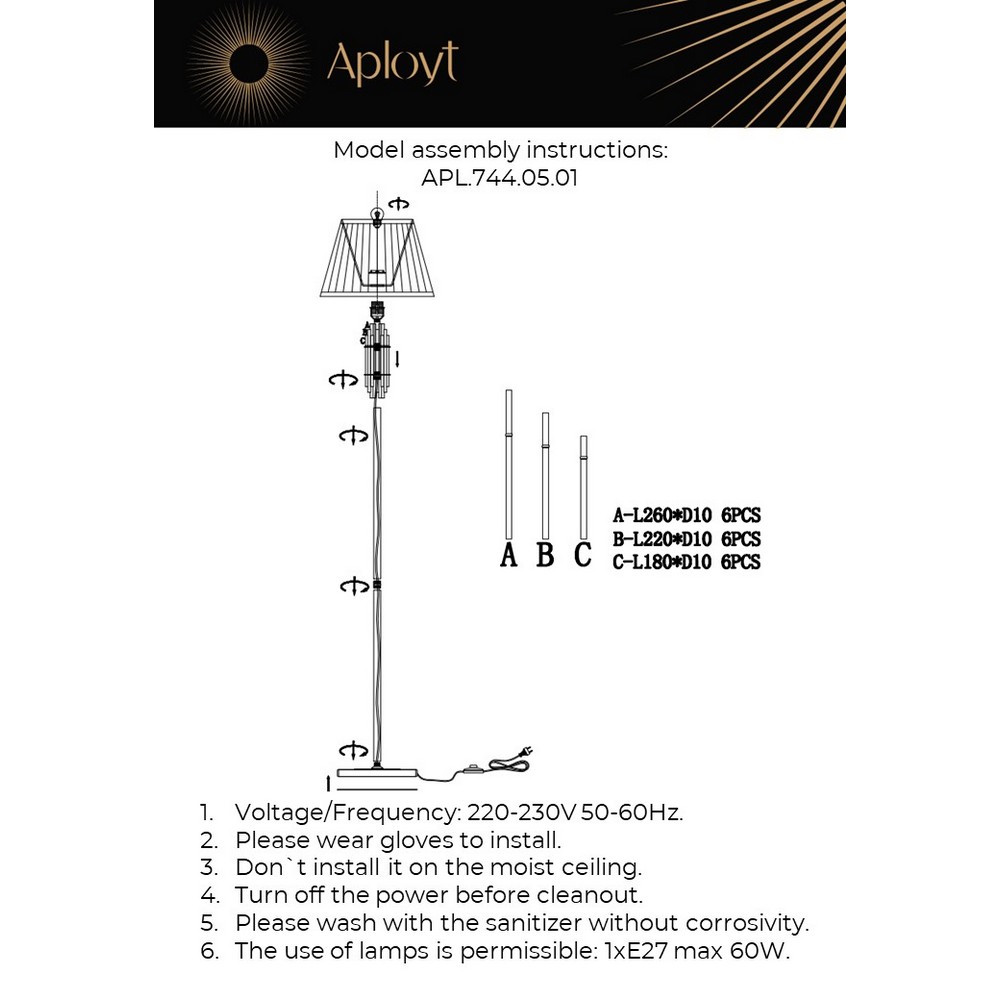 Aployt

Model assembly instructions:
APL.744.05.01

A
B
C

A B C

A-L260*D10 6PCS
B-L220*D10 6PCS
C-L180*D10 6PCS

1. Voltage/Frequency: 220-230V 50-60Hz.
2. Please wear gloves to install.
3. Don`t install it on the moist ceiling.
4. Turn off the power before cleanout.
5. Please wash with the sanitizer without corrosivity.
6. The use of lamps is permissible: 1xE27 max 60W.