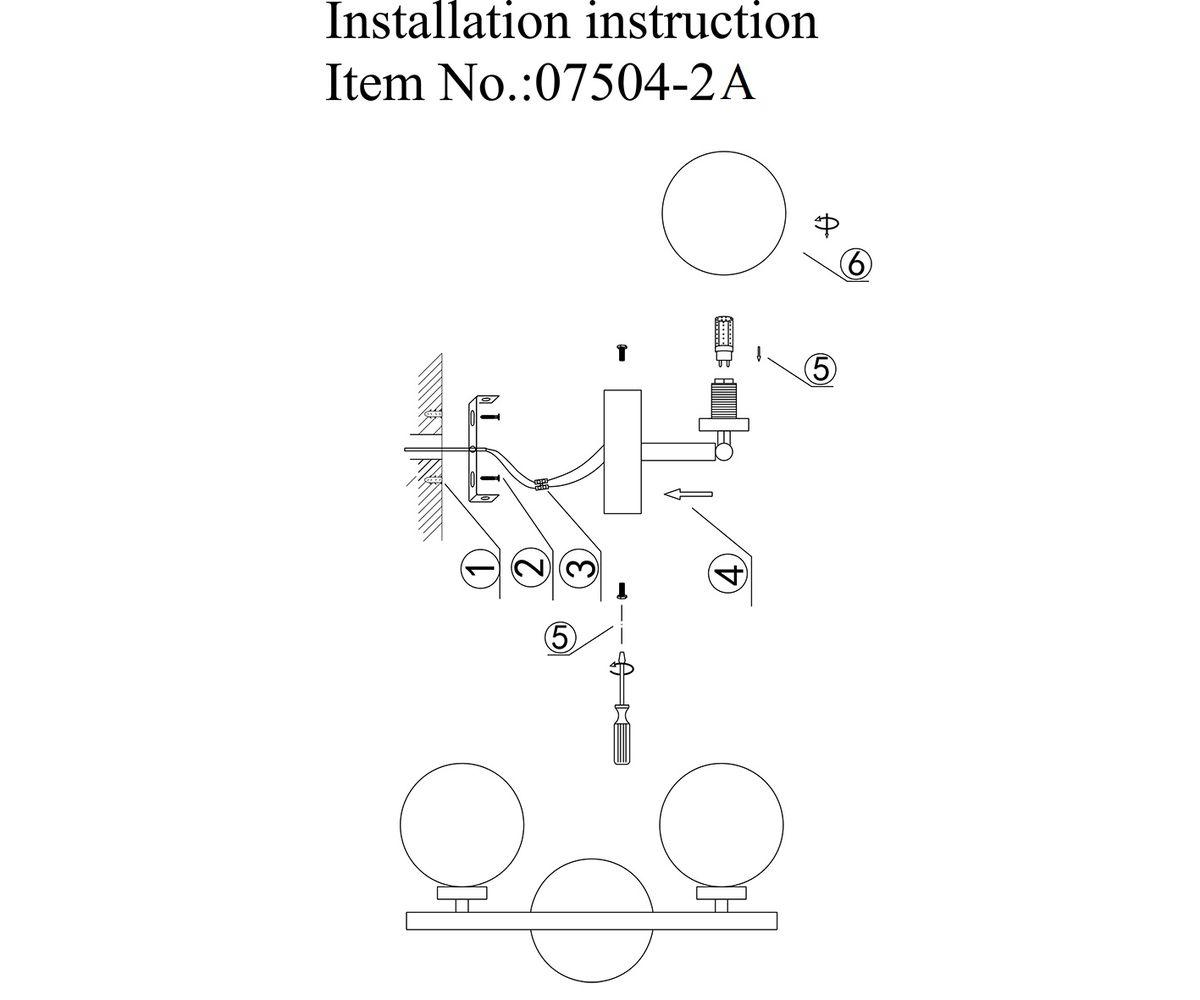 Installation instruction
Item No.:07504-2A

6

5

1 2 3 4

5