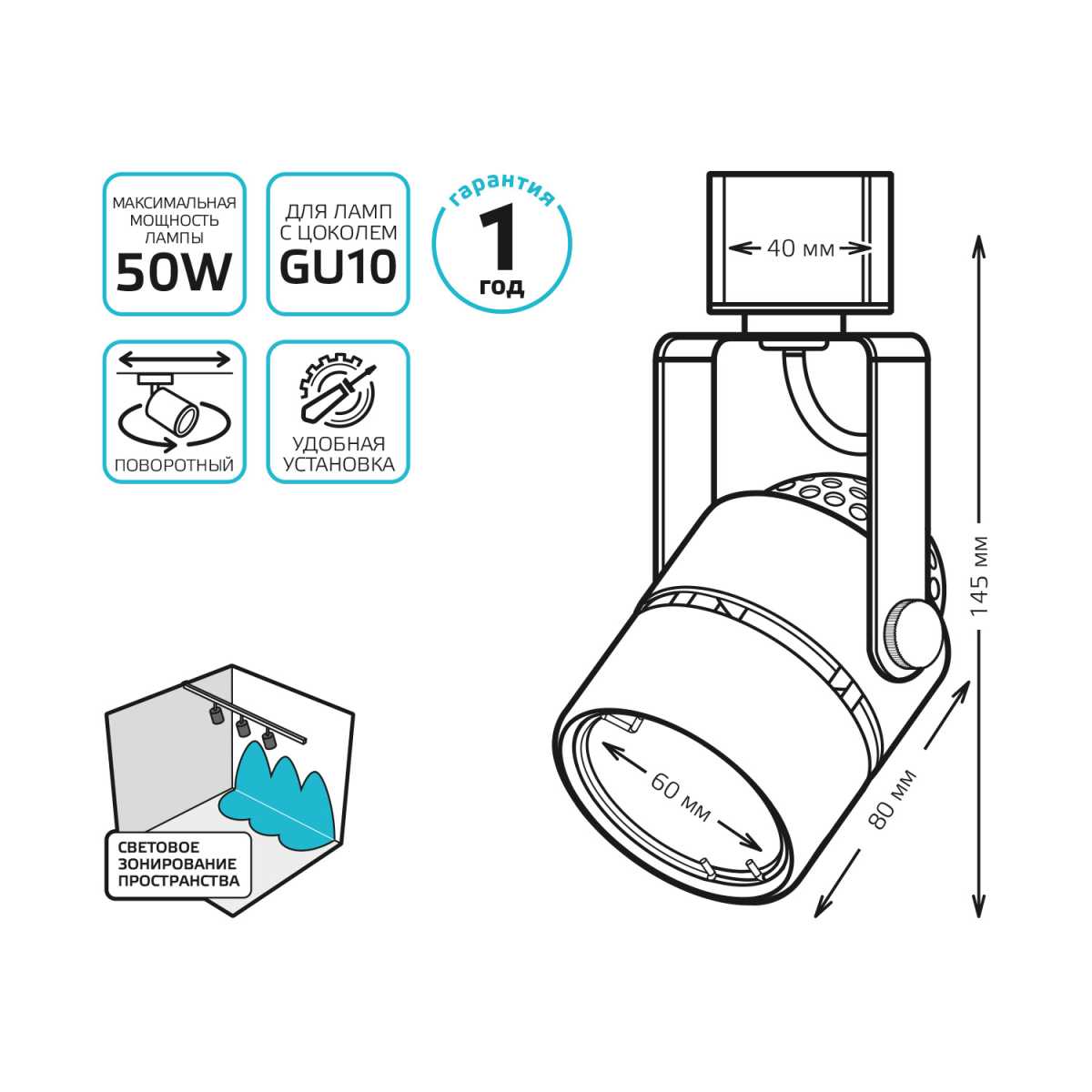 МАКСИМАЛЬНАЯ МОЩНОСТЬ ЛАМПЫ
50W

ДЛЯ ЛАМП С ЦОКОЛЕМ
GU10

гарантия
1
год

ПОВОРОТНЫЙ

УДОБНАЯ УСТАНОВКА

СВЕТОВОЕ ЗОНИРОВАНИЕ ПРОСТРАНСТВА

40 мм

145 мм

60 мм

80 мм