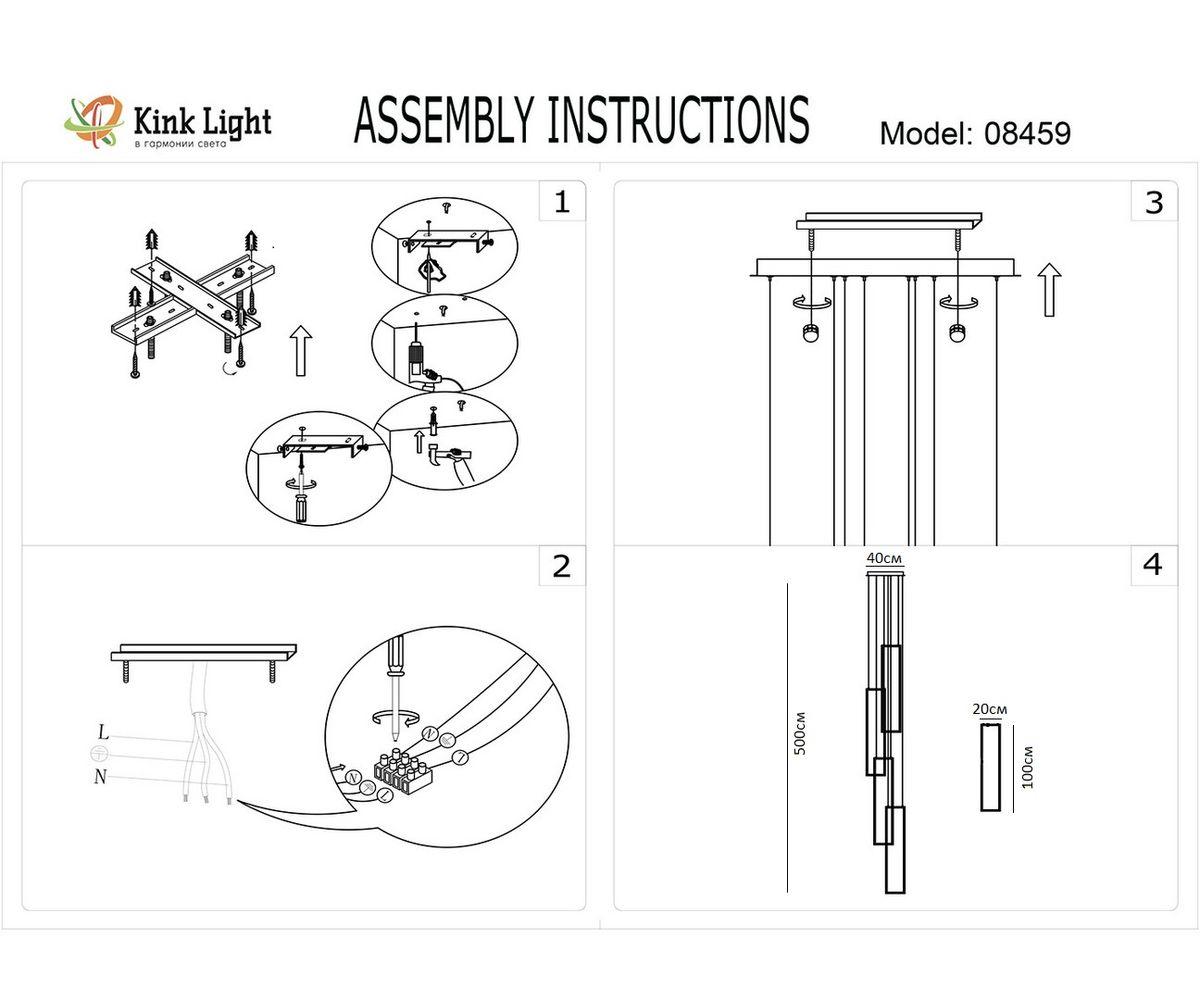 Kink Light
в гармонии света

ASSEMBLY INSTRUCTIONS

Model: 08459

1

3

2

L

N

N

L

N

L

4

40см

500см

20см

100см